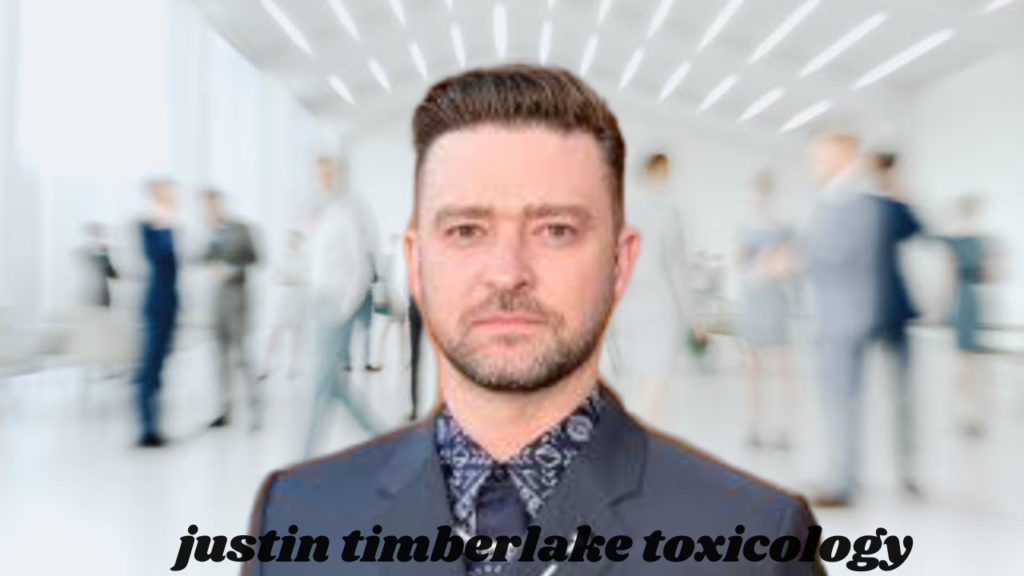 justin timberlake toxicology