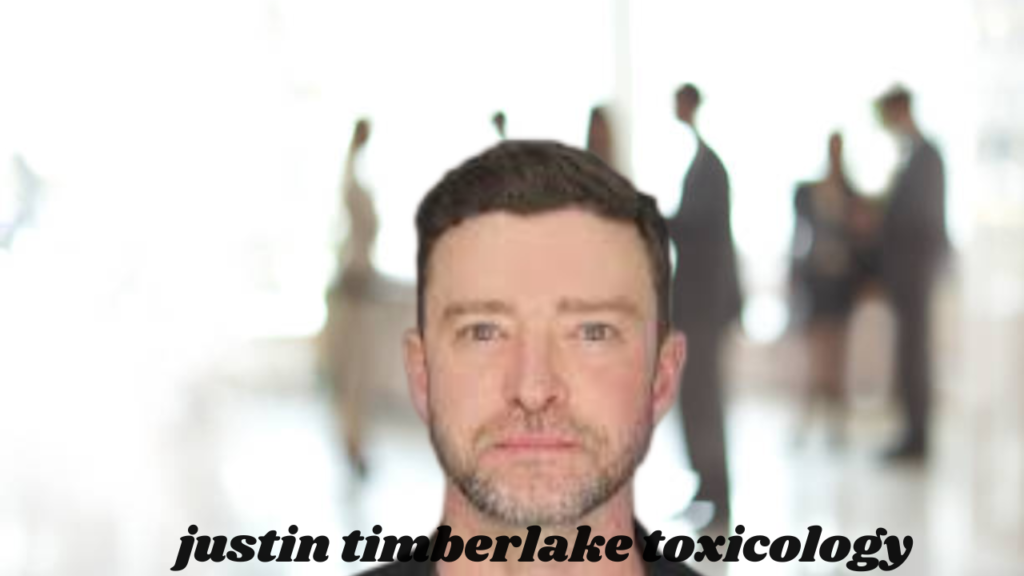 justin timberlake toxicology